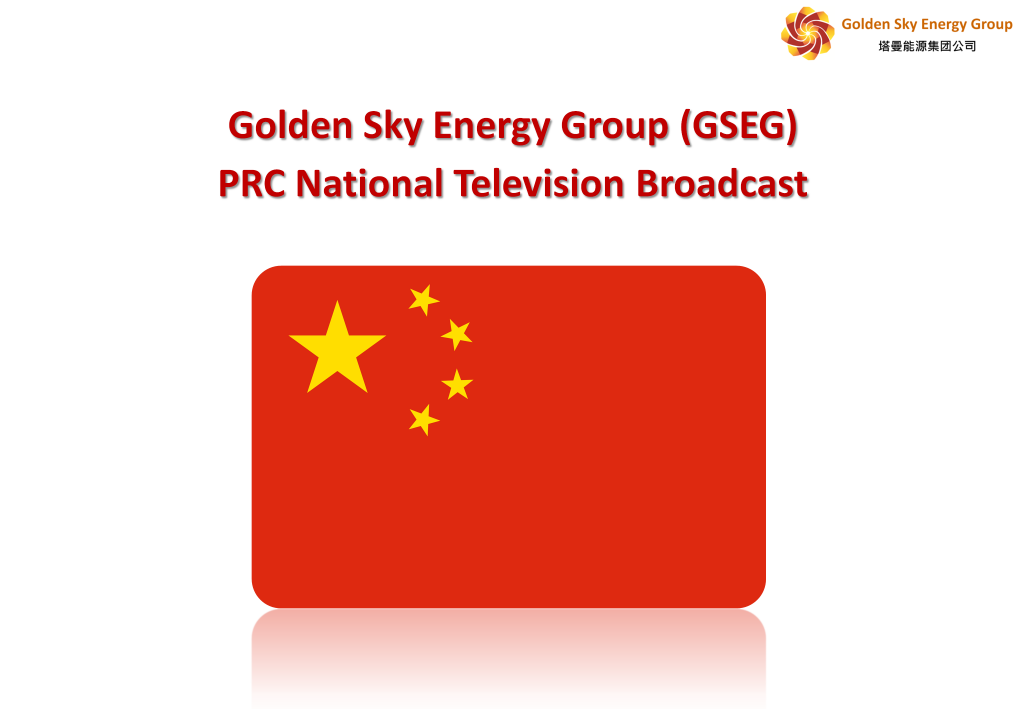 Golden Sky Energy Group
塔雯能源集团公司

Golden Sky Energy Group (GSEG)
PRC National Television Broadcast